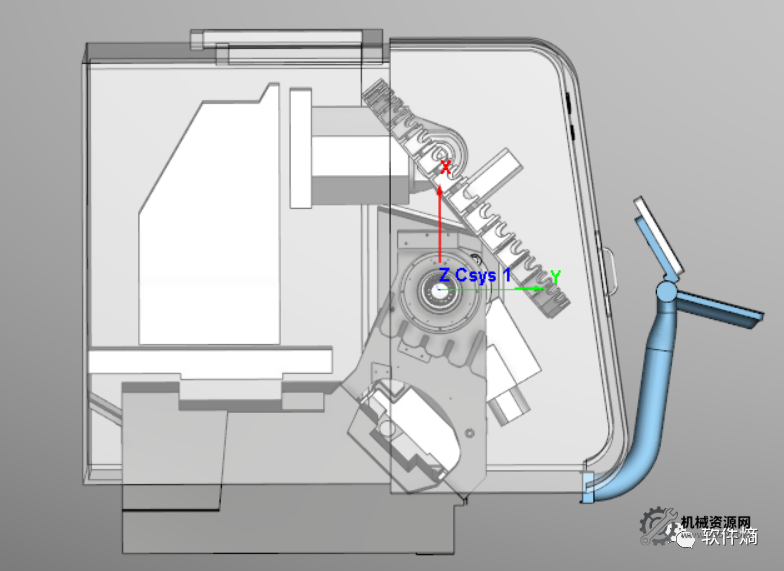 X
Z Csys 1
Y
机械资源网
软件熵